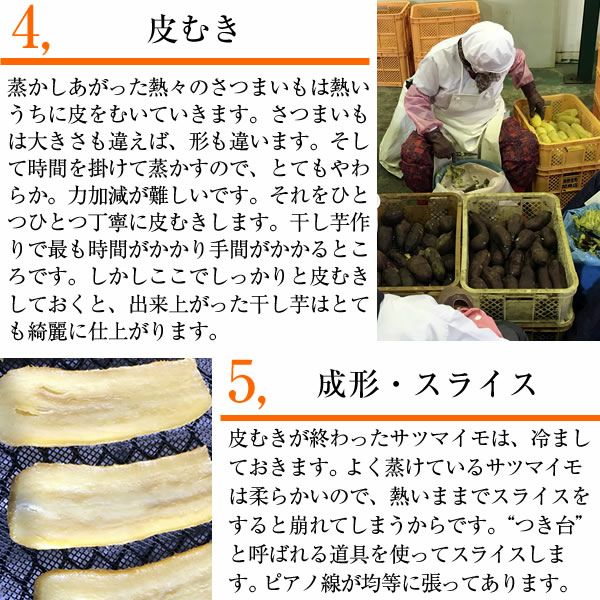 4, 皮むき

蒸かしあがった熱々のさつまいもは熱いうちに皮をむいていきます。さつまいもは大きさも違えば、形も違います。そして時間を掛けて蒸かすので、とてもやわらか。力加減が難しいです。それをひとつひとつ丁寧に皮むきします。干し芋作りで最も時間がかかり手間がかかるところです。しかしここでしっかりと皮むきしておくと、出来上がった干し芋はとても綺麗に仕上がります。

5, 成形・スライス

皮むきが終わったサツマイモは、冷ましておきます。よく蒸けているサツマイモは柔らかいので、熱いままでスライスをすると崩れてしまうからです。“つき台”と呼ばれる道具を使ってスライスします。ピアノ線が均等に張ってあります。