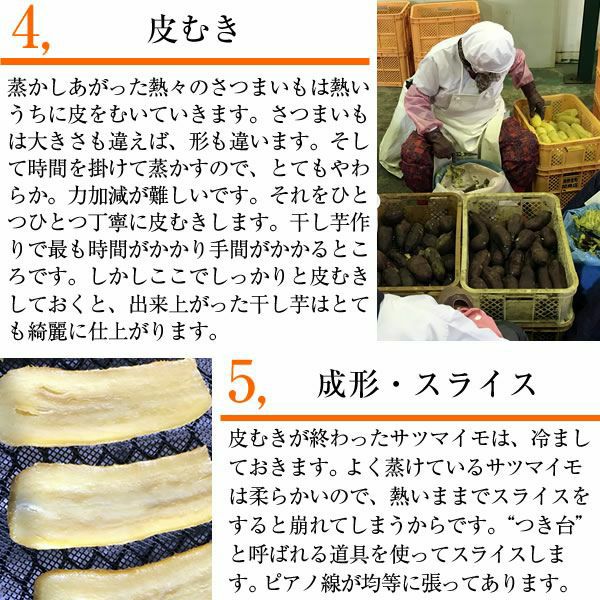 4, 皮むき

蒸かしあがった熱々のさつまいもは熱いうちに皮をむいていきます。さつまいもは大きさも違えば、形も違います。そして時間を掛けて蒸かすので、とてもやわらか。力加減が難しいです。それをひとつひとつ丁寧に皮むきします。干し芋作りで最も時間がかかり手間がかかるところです。しかしここでしっかりと皮むきしておくと、出来上がった干し芋はとても綺麗に仕上がります。

5, 成形・スライス

皮むきが終わったサツマイモは、冷ましておきます。よく蒸けているサツマイモは柔らかいので、熱いままでスライスをすると崩れてしまうからです。“つき台”と呼ばれる道具を使ってスライスします。ピアノ線が均等に張ってあります。