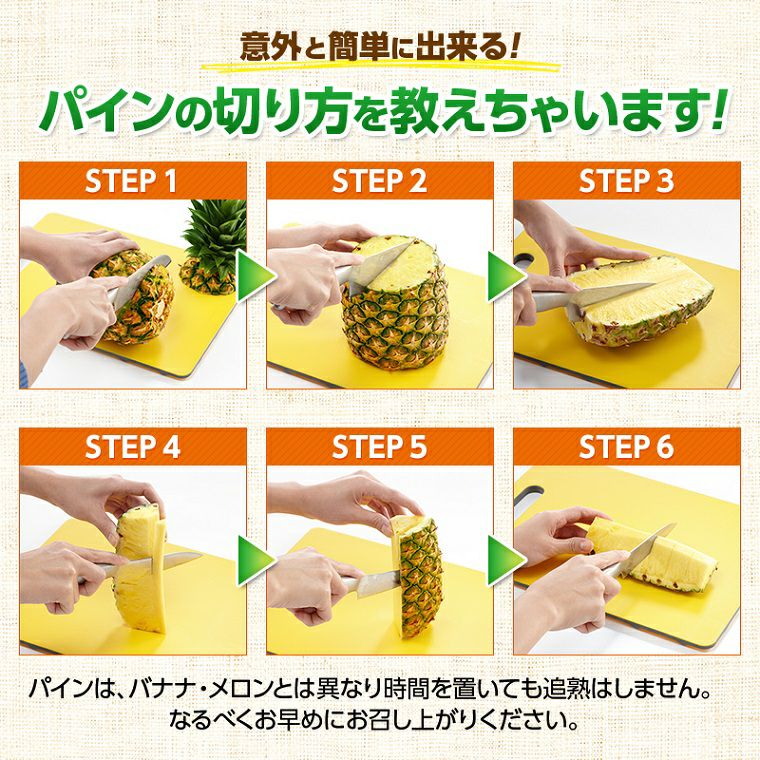 意外と簡単に出来る!

パインの切り方を教えちゃいます!

STEP 1

STEP 2

STEP 3

STEP 4

STEP 5

STEP 6

パインは、バナナ・メロンとは異なり時間を置いても追熟はしません。
なるべくお早めにお召し上がりください。